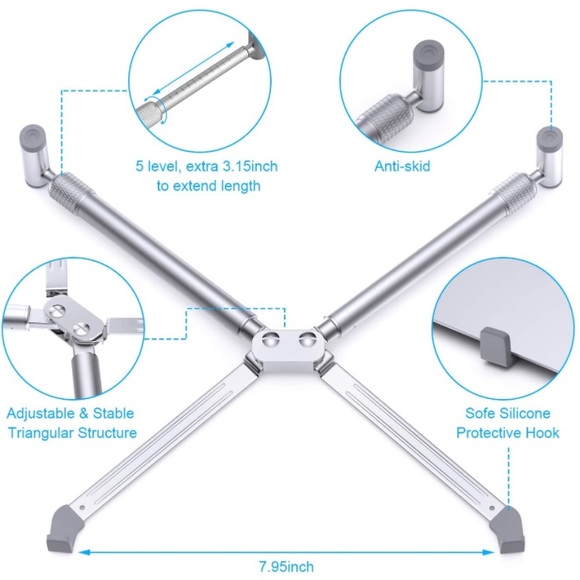 5 level, extra 3.15inch to extend length

Anti-skid

Adjustable & Stable Triangular Structure

Sofe Silicone Protective Hook

7.95inch